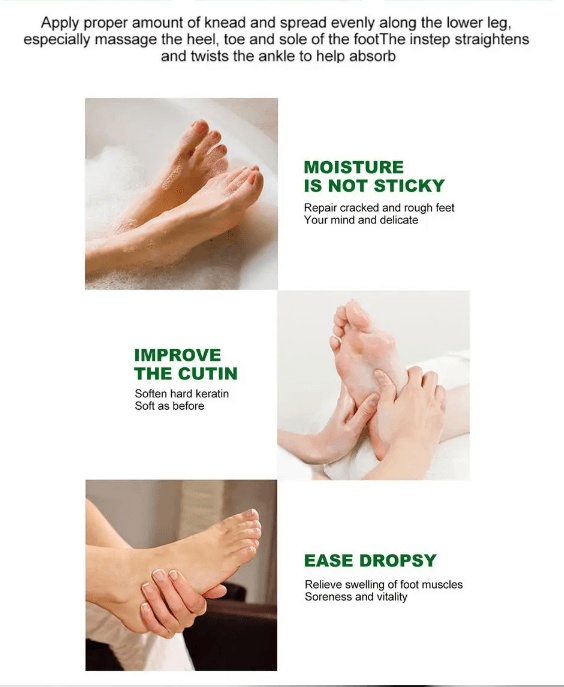 Apply proper amount of knead and spread evenly along the lower leg, especially massage the heel, toe and sole of the footThe instep straightens and twists the ankle to help absorb

MOISTURE
IS NOT STICKY
Repair cracked and rough feet
Your mind and delicate

IMPROVE
THE CUTIN
Soften hard keratin
Soft as before

EASE DROPSY
Relieve swelling of foot muscles
Soreness and vitality