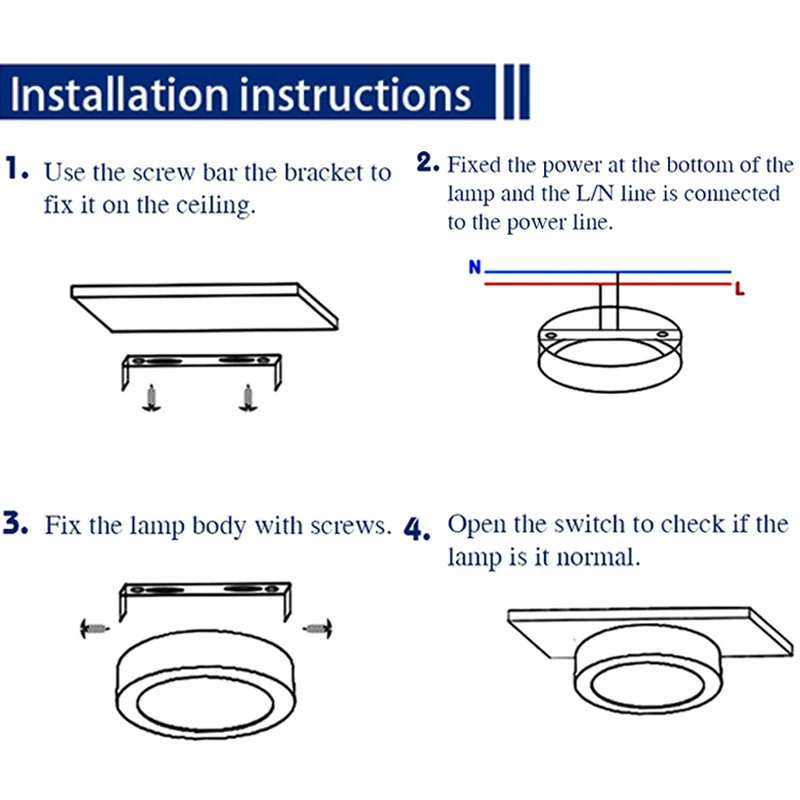 Installation instructions

1. Use the screw bar the bracket to fix it on the ceiling.

2. Fixed the power at the bottom of the lamp and the L/N line is connected to the power line.

N

L

3. Fix the lamp body with screws.

4. Open the switch to check if the lamp is it normal.