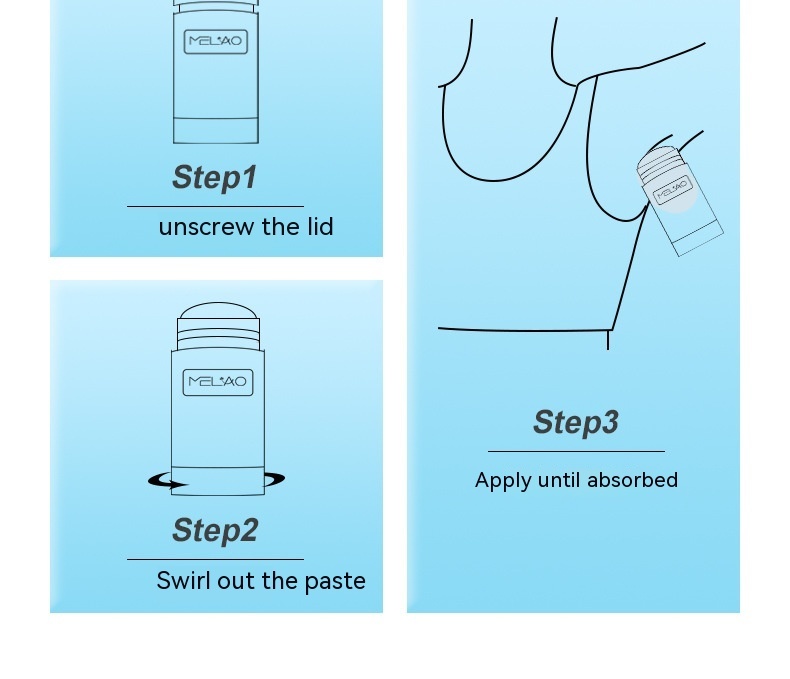 MELAO

Step1

unscrew the lid

MELAO

Step2

Swirl out the paste

MELAO

Step3

Apply until absorbed